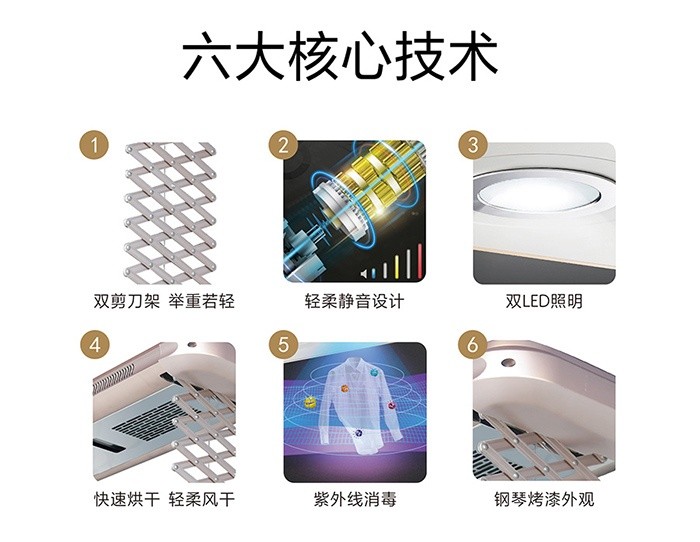 六大核心技术

1
双剪刀架 举重若轻

2
轻柔静音设计

3
双LED照明

4
快速烘干 轻柔风干

5
紫外线消毒

6
钢琴烤漆外观